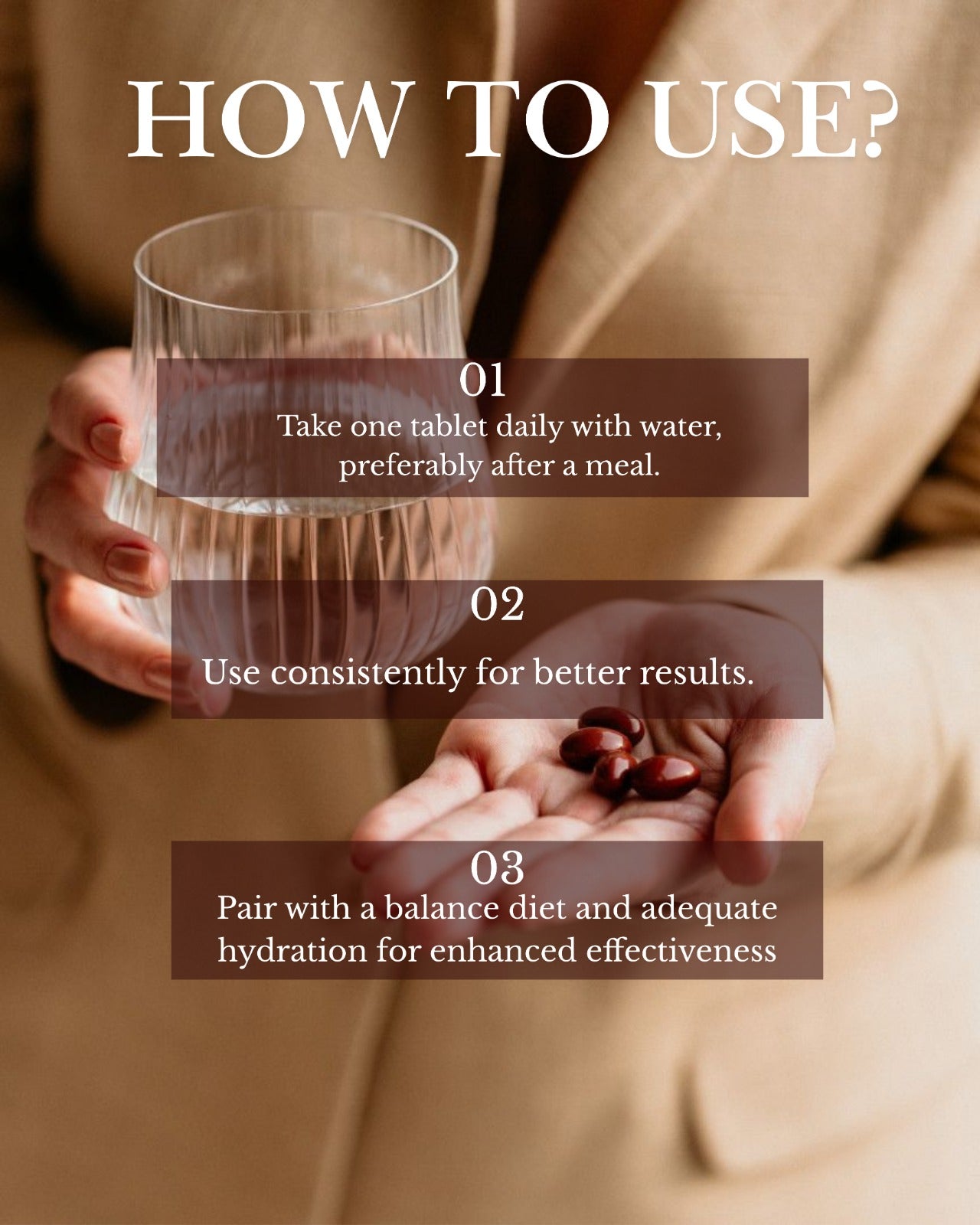 HOW TO USE?

01
Take one tablet daily with water, preferably after a meal.

02
Use consistently for better results.

03
Pair with a balance diet and adequate hydration for enhanced effectiveness